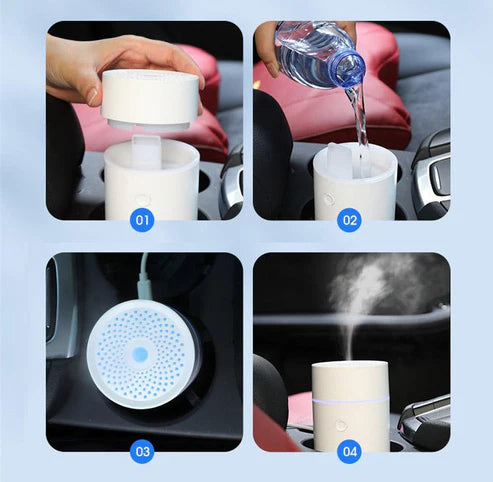 01

02

03

04