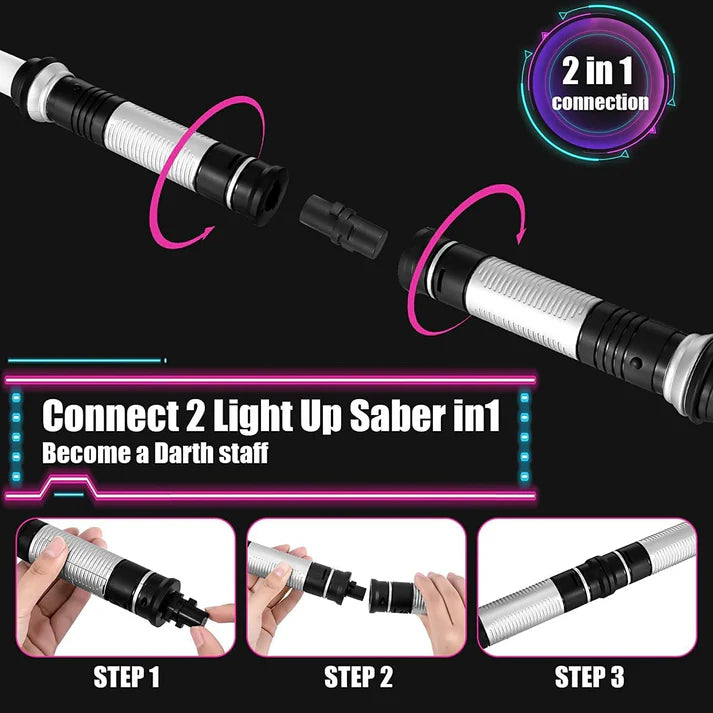 2 in 1
connection

Connect 2 Light Up Saber in1
Become a Darth staff

STEP 1

STEP 2

STEP 3