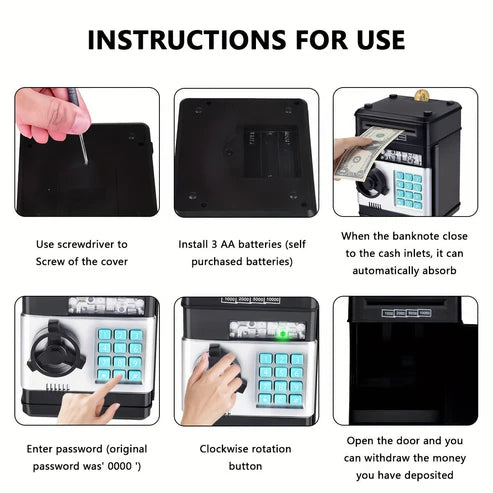 INSTRUCTIONS FOR USE

Use screwdriver to Screw of the cover

Install 3 AA batteries (self purchased batteries)

When the banknote close to the cash inlets, it can automatically absorb

Enter password (original password was' 0000 ')

Clockwise rotation button

Open the door and you can withdraw the money you have deposited